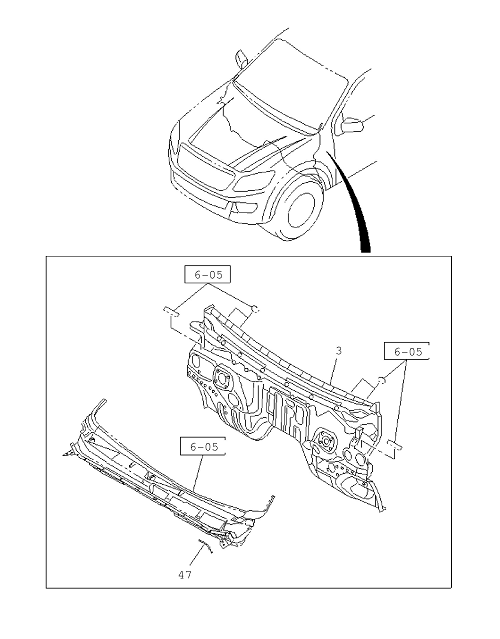 6-05

3

6-05

6-05

47